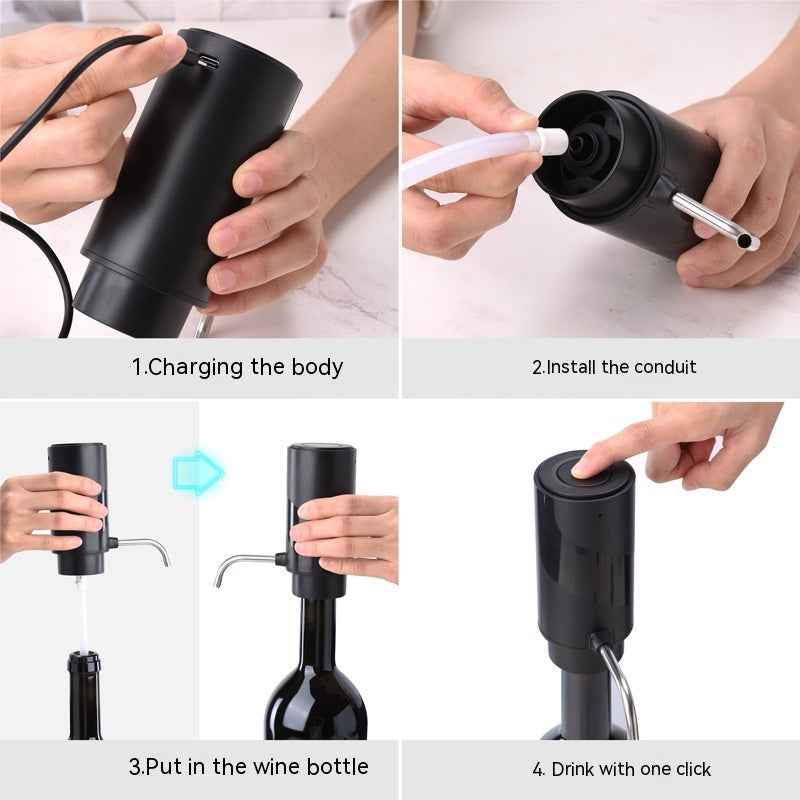 1.Charging the body

2.Install the conduit

3.Put in the wine bottle

4. Drink with one click